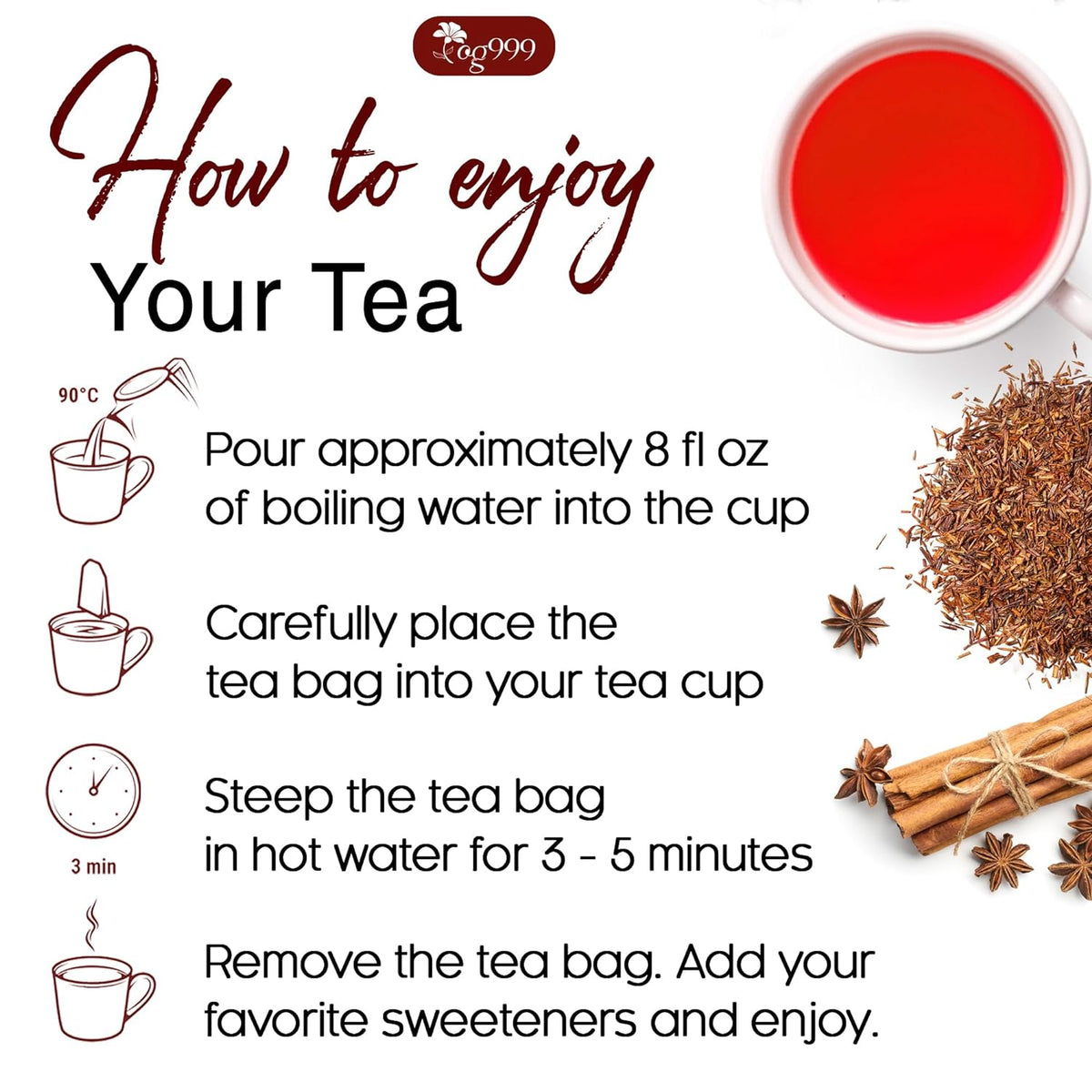 og999

How to enjoy
Your Tea

90°C

Pour approximately 8 fl oz of boiling water into the cup

Carefully place the tea bag into your tea cup

3 min

Steep the tea bag in hot water for 3 - 5 minutes

Remove the tea bag. Add your favorite sweeteners and enjoy.